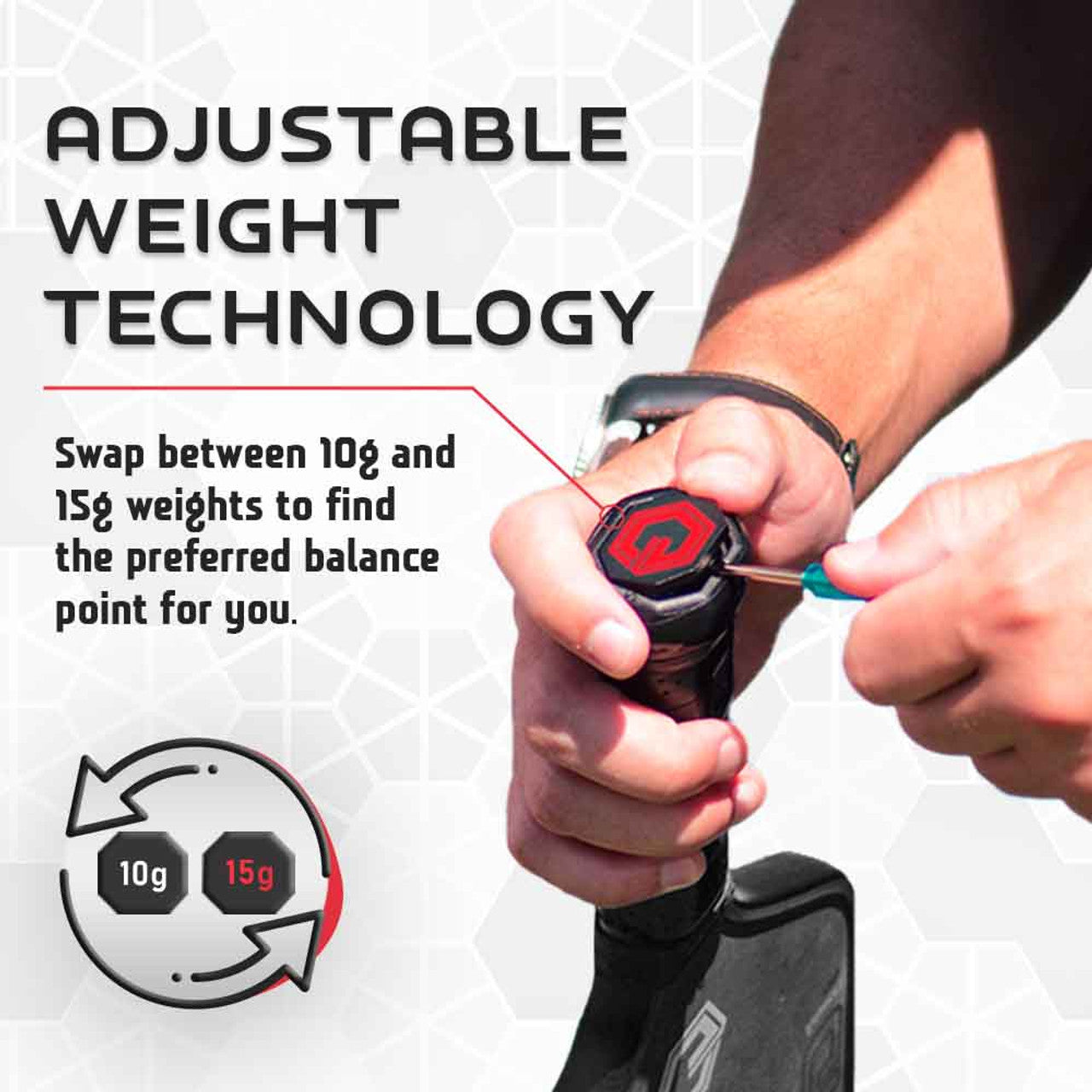 ADJUSTABLE WEIGHT TECHNOLOGY

Swap between 10g and 15g weights to find the preferred balance point for you.

10g

15g